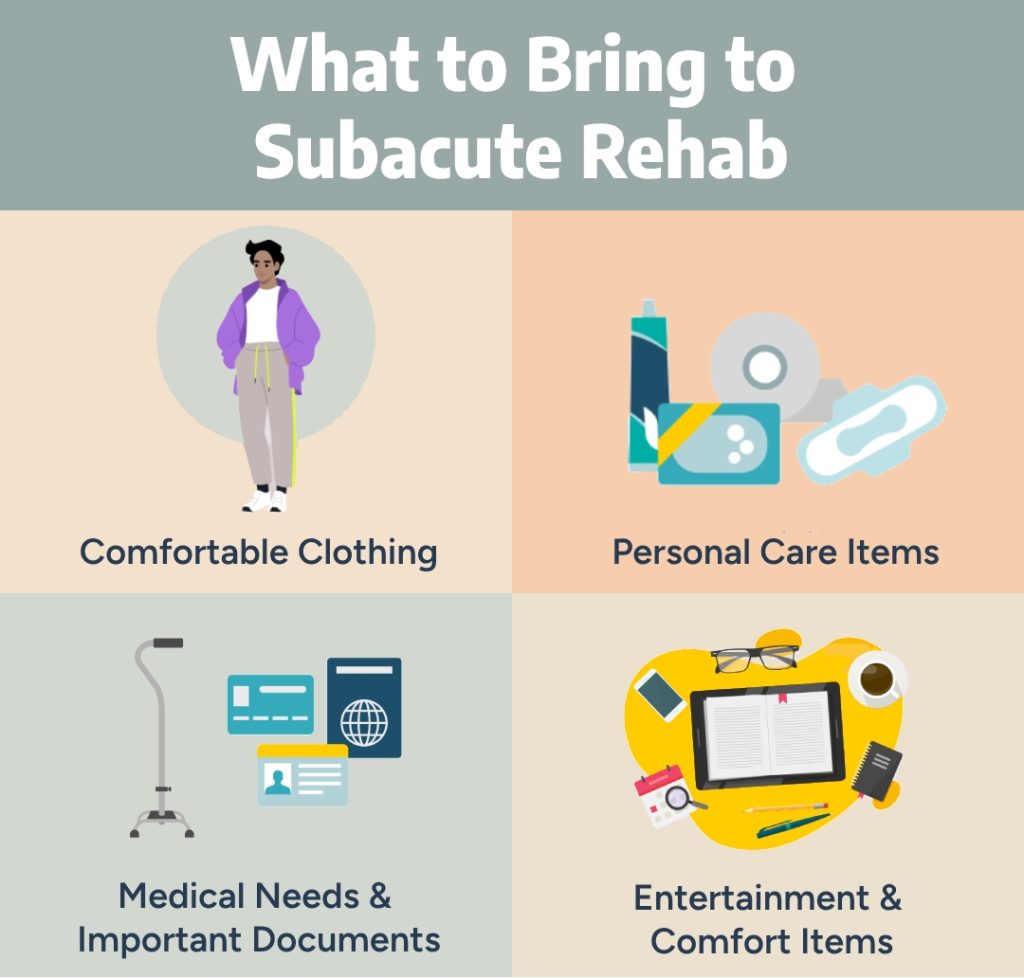 What to Bring to Subacute Rehab

Comfortable Clothing

Personal Care Items

Medical Needs & Important Documents

Entertainment & Comfort Items